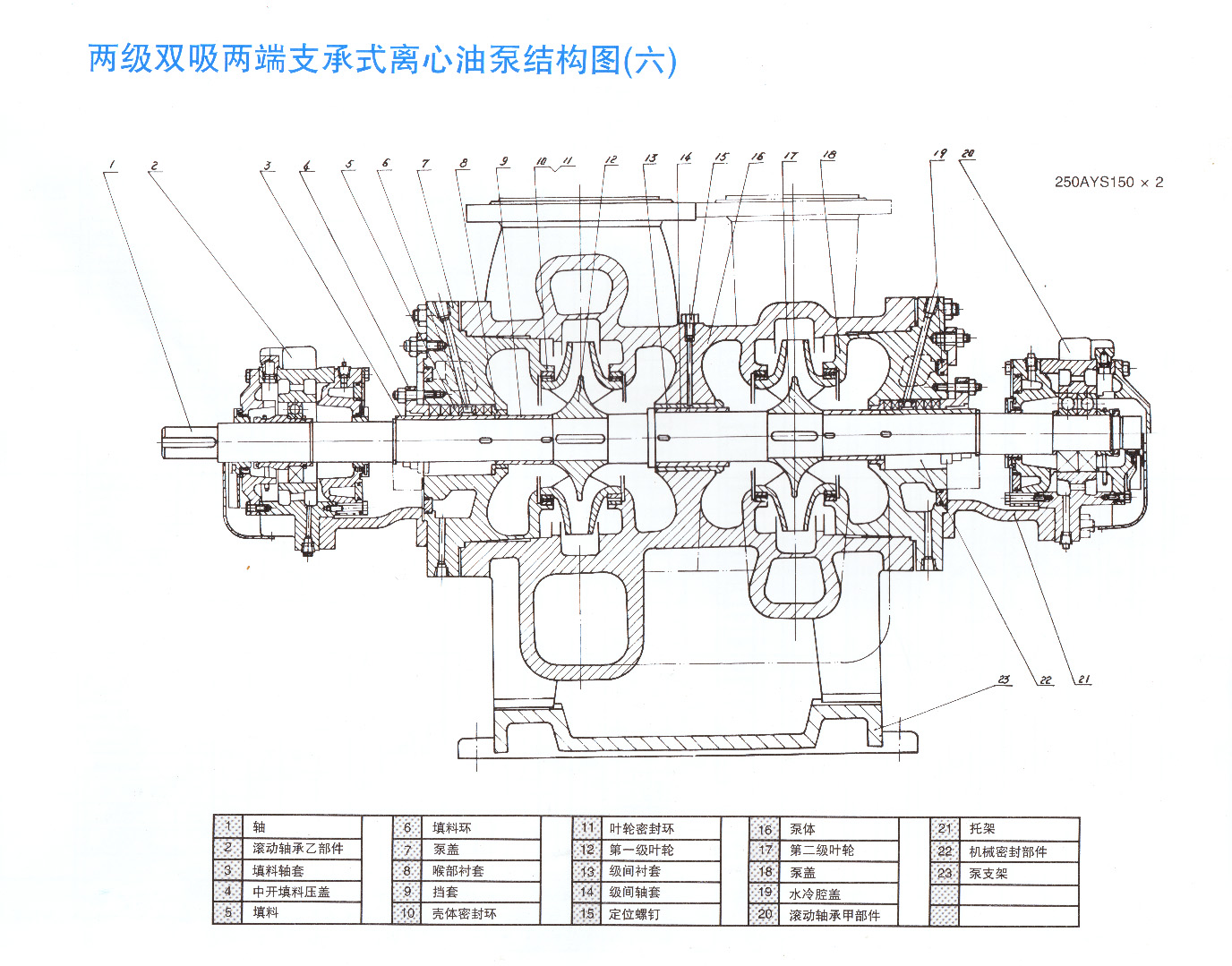 两级双吸两端支承式离心油泵结构图(六)

1 2 3 4 5 6 7 8 9 10 11 12 13 14 15 16 17 18 19 20

250AYS150 × 2

23 22 21

| 1 | 轴 | 6 | 填料环 | 11 | 叶轮密封环 | 16 | 泵体 | 21 | 托架 |
|---|---|---|---|---|---|---|---|---|---|
| 2 | 滚动轴承乙部件 | 7 | 泵盖 | 12 | 第一级叶轮 | 17 | 第二级叶轮 | 22 | 机械密封部件 |
| 3 | 填料轴套 | 8 | 喉部衬套 | 13 | 级间衬套 | 18 | 泵盖 | 23 | 泵支架 |
| 4 | 中开填料压盖 | 9 | 挡套 | 14 | 级间轴套 | 19 | 水冷腔盖 | | |
| 5 | 填料 | 10 | 壳体密封环 | 15 | 定位螺钉 | 20 | 滚动轴承甲部件 | | |